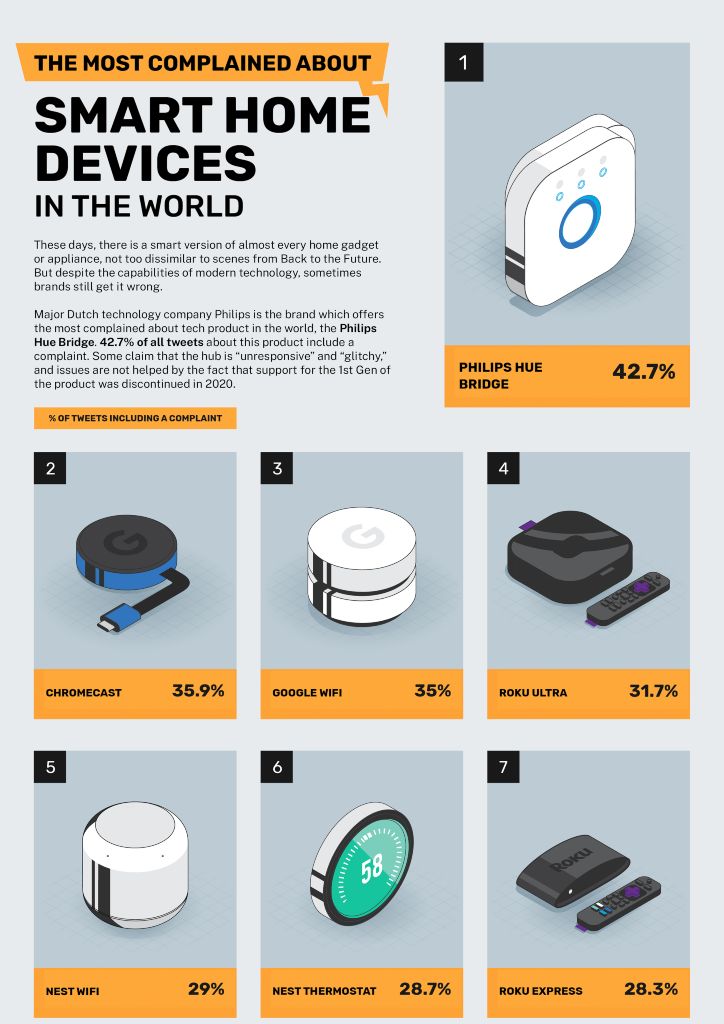 THE MOST COMPLAINED ABOUT

SMART HOME DEVICES

IN THE WORLD

These days, there is a smart version of almost every home gadget or appliance, not too dissimilar to scenes from Back to the Future. But despite the capabilities of modern technology, sometimes brands still get it wrong.

Major Dutch technology company Philips is the brand which offers the most complained about tech product in the world, the Philips Hue Bridge. 42.7% of all tweets about this product include a complaint. Some claim that the hub is "unresponsive" and "glitchy," and issues are not helped by the fact that support for the 1st Gen of the product was discontinued in 2020.

% OF TWEETS INCLUDING A COMPLAINT

1

PHILIPS HUE BRIDGE 42.7%

2

CHROMECAST 35.9%

3

GOOGLE WIFI 35%

4

ROKU ULTRA 31.7%

5

NEST WIFI 29%

6

58

NEST THERMOSTAT 28.7%

7

ROKU

ROKU EXPRESS 28.3%